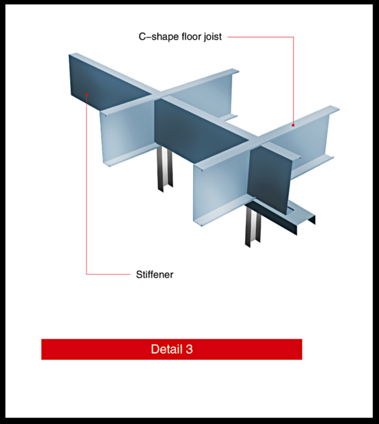 C–shape floor joist

Stiffener

Detail 3